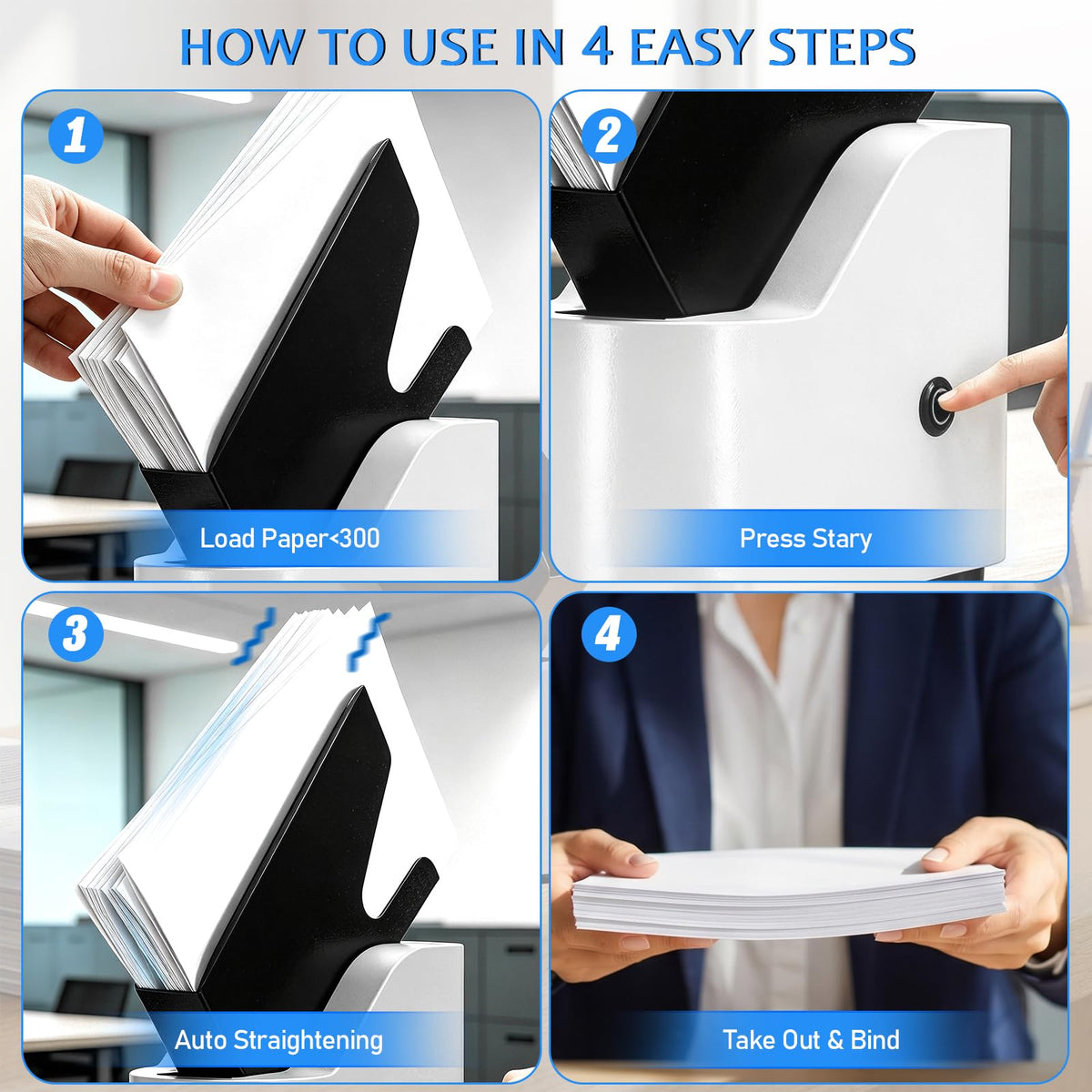 HOW TO USE IN 4 EASY STEPS

1

Load Paper<300

2

Press Stary

3

Auto Straightening

4

Take Out & Bind