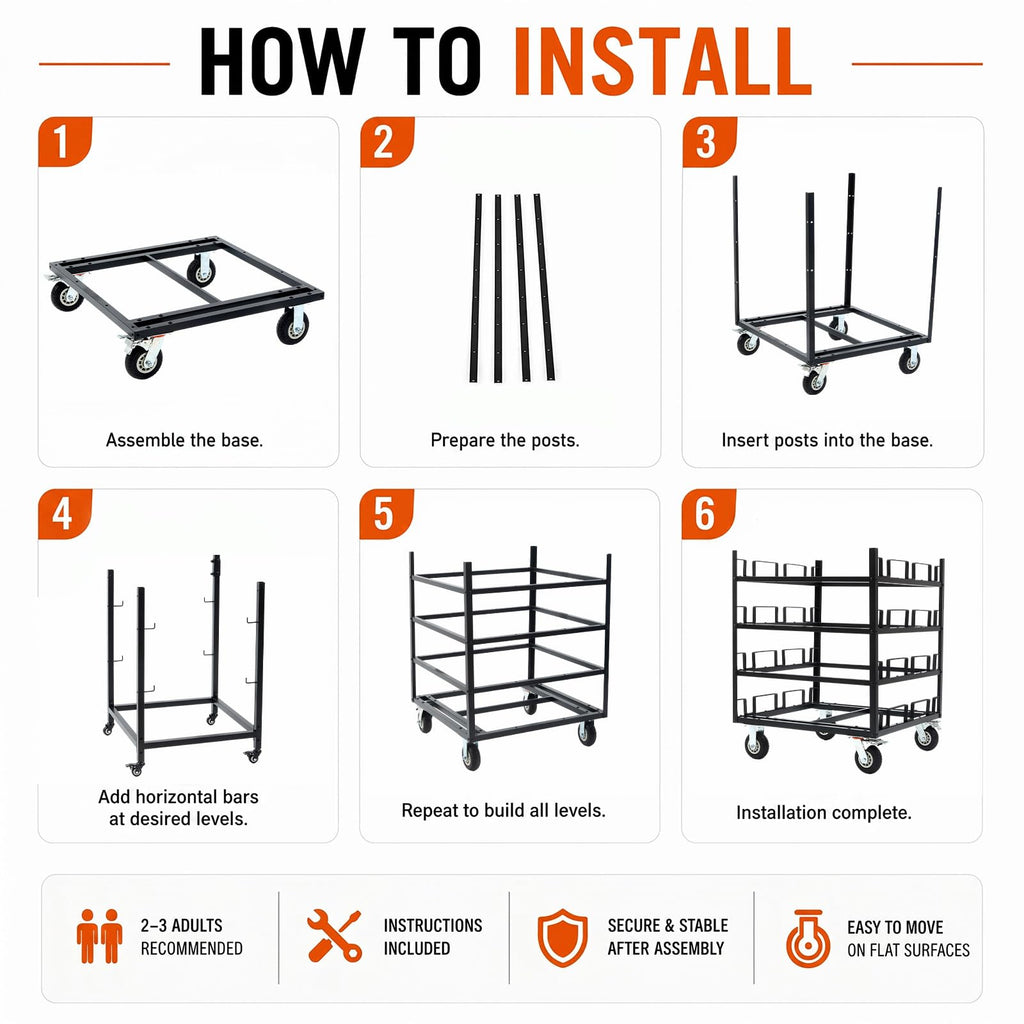 HOW TO INSTALL

1
Assemble the base.

2
Prepare the posts.

3
Insert posts into the base.

4
Add horizontal bars at desired levels.

5
Repeat to build all levels.

6
Installation complete.

2–3 ADULTS RECOMMENDED

INSTRUCTIONS INCLUDED

SECURE & STABLE AFTER ASSEMBLY

EASY TO MOVE ON FLAT SURFACES