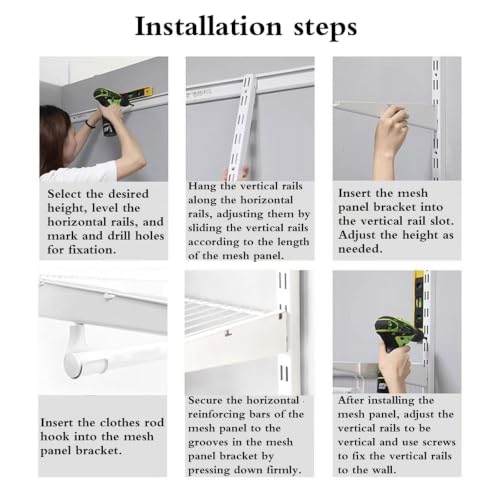 Installation steps

Select the desired height, level the horizontal rails, and mark and drill holes for fixation.

Hang the vertical rails along the horizontal rails, adjusting them by sliding the vertical rails according to the length of the mesh panel.

Insert the mesh panel bracket into the vertical rail slot. Adjust the height as needed.

Insert the clothes rod hook into the mesh panel bracket.

Secure the horizontal reinforcing bars of the mesh panel to the grooves in the mesh panel bracket by pressing down firmly.

After installing the mesh panel, adjust the vertical rails to be vertical and use screws to fix the vertical rails to the wall.